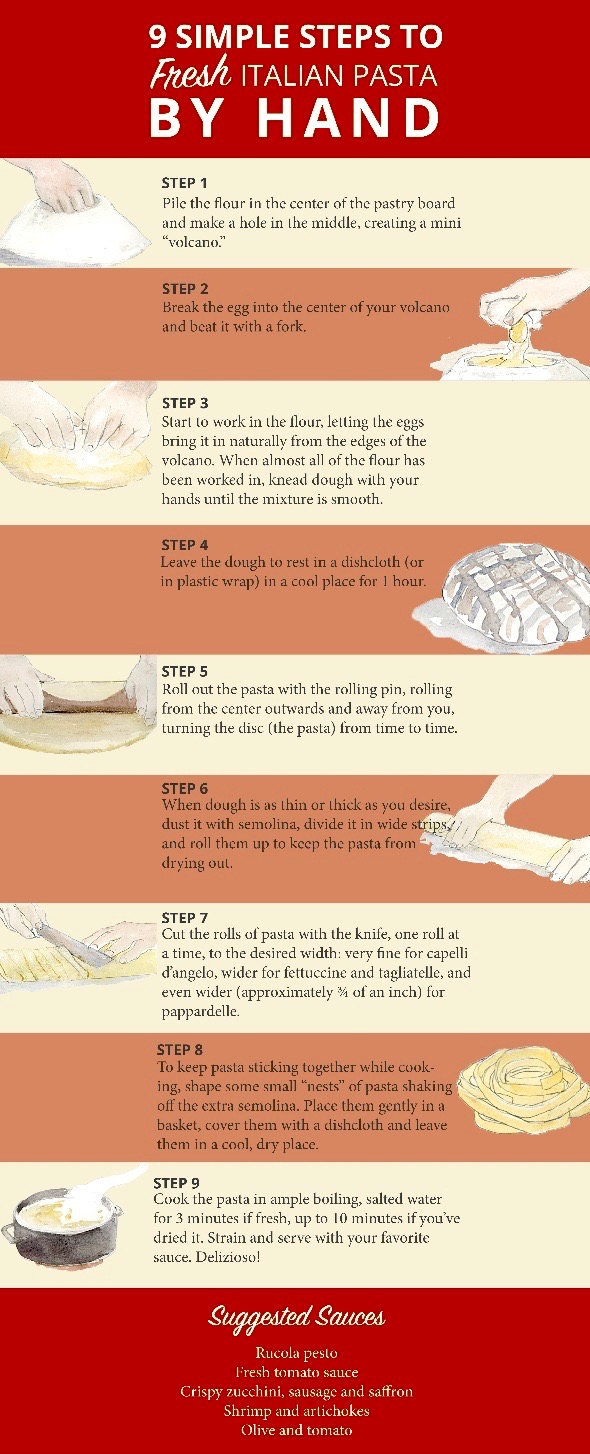 9 SIMPLE STEPS TO Fresh ITALIAN PASTA BY HAND

STEP 1
Pile the flour in the center of the pastry board and make a hole in the middle, creating a mini "volcano."

STEP 2
Break the egg into the center of your volcano and beat it with a fork.

STEP 3
Start to work in the flour, letting the eggs bring it in naturally from the edges of the volcano. When almost all of the flour has been worked in, knead dough with your hands until the mixture is smooth.

STEP 4
Leave the dough to rest in a dishcloth (or in plastic wrap) in a cool place for 1 hour.

STEP 5
Roll out the pasta with the rolling pin, rolling from the center outwards and away from you, turning the disc (the pasta) from time to time.

STEP 6
When dough is as thin or thick as you desire, dust it with semolina, divide it in wide strips, and roll them up to keep the pasta from drying out.

STEP 7
Cut the rolls of pasta with the knife, one roll at a time, to the desired width: very fine for capelli d'angelo, wider for fettuccine and tagliatelle, and even wider (approximately ¾ of an inch) for pappardelle.

STEP 8
To keep pasta sticking together while cooking, shape some small "nests" of pasta shaking off the extra semolina. Place them gently in a basket, cover them with a dishcloth and leave them in a cool, dry place.

STEP 9
Cook the pasta in ample boiling, salted water for 3 minutes if fresh, up to 10 minutes if you've dried it. Strain and serve with your favorite sauce. Delizioso!

Suggested Sauces

Rucola pesto
Fresh tomato sauce
Crispy zucchini, sausage and saffron
Shrimp and artichokes
Olive and tomato